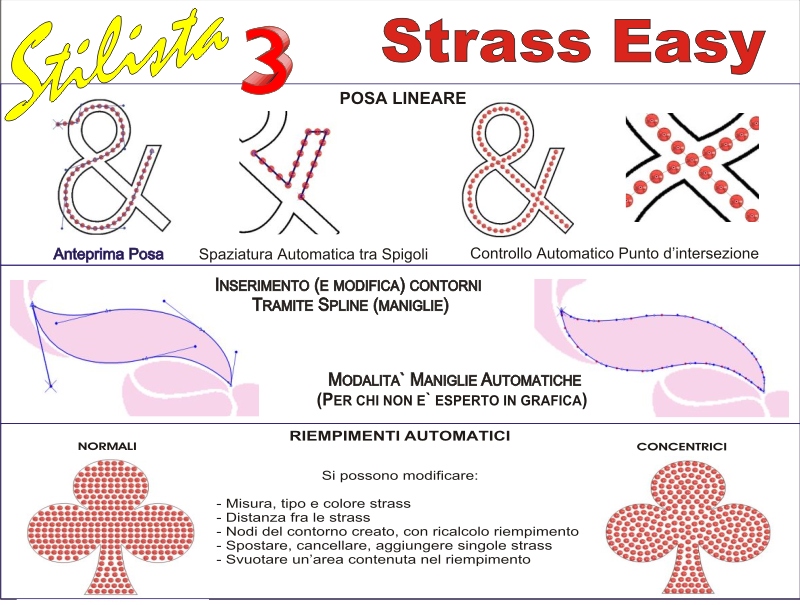 Stilista 3

Strass Easy

POSA LINEARE

Anteprima Posa

Spaziatura Automatica tra Spigoli

Controllo Automatico Punto d'intersezione

INSERIMENTO (E MODIFICA) CONTORNI TRAMITE SPLINE (MANIGLIE)

MODALITA` MANIGLIE AUTOMATICHE (PER CHI NON E` ESPERTO IN GRAFICA)

RIEMPIMENTI AUTOMATICI

NORMALI

CONCENTRICI

Si possono modificare:

- Misura, tipo e colore strass
- Distanza fra le strass
- Nodi del contorno creato, con ricalcolo riempimento
- Spostare, cancellare, aggiungere singole strass
- Svuotare un'area contenuta nel riempimento